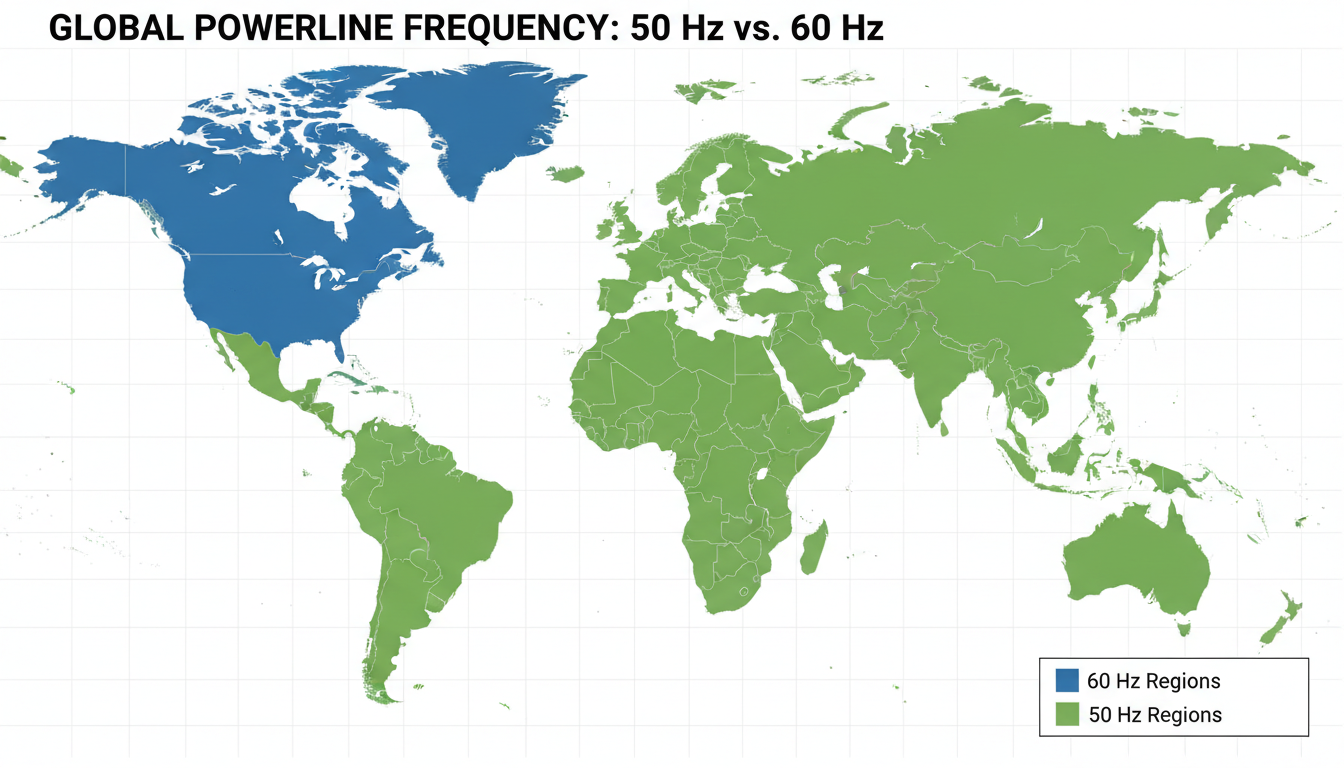 GLOBAL POWERLINE FREQUENCY: 50 Hz vs. 60 Hz

60 Hz Regions
50 Hz Regions