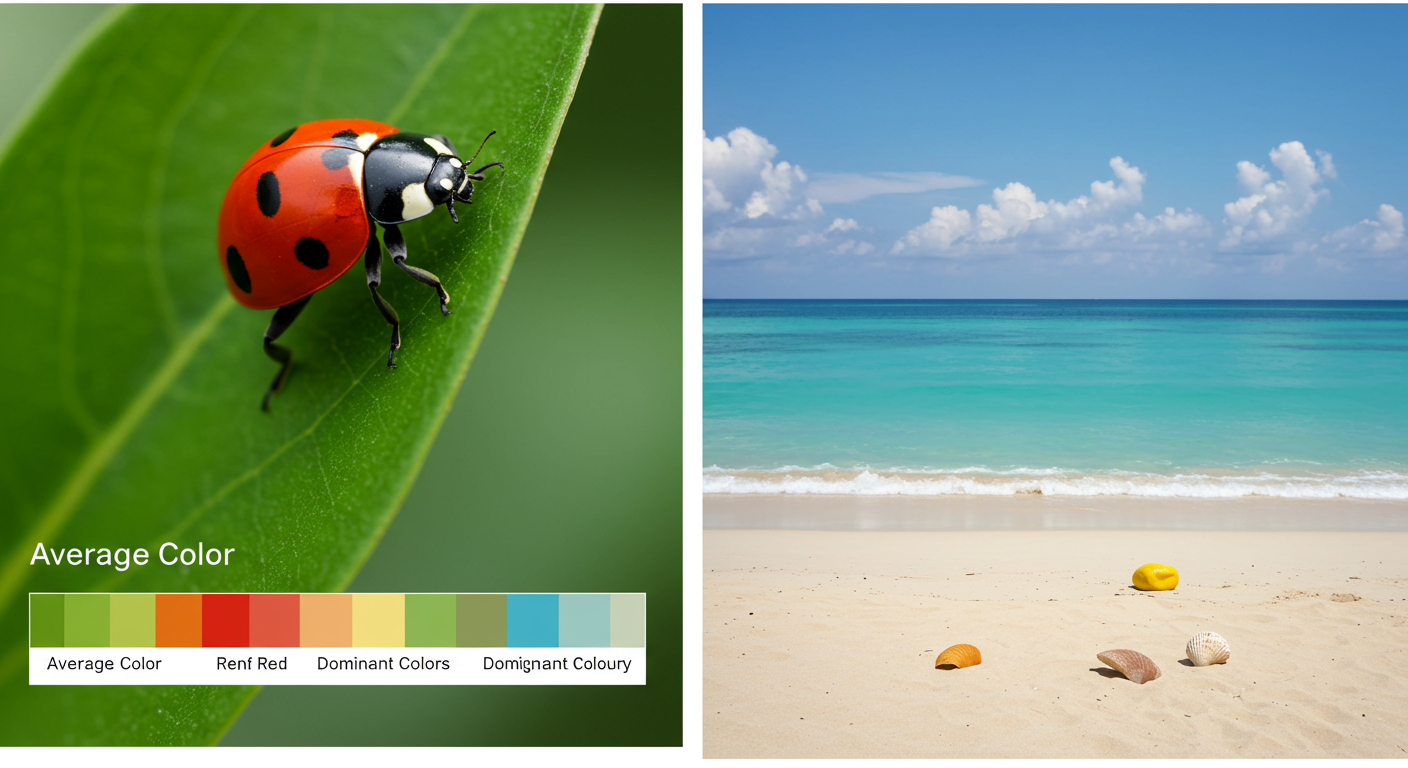 Average Color

Average Color Renf Red Dominant Colors Domignant Coloury