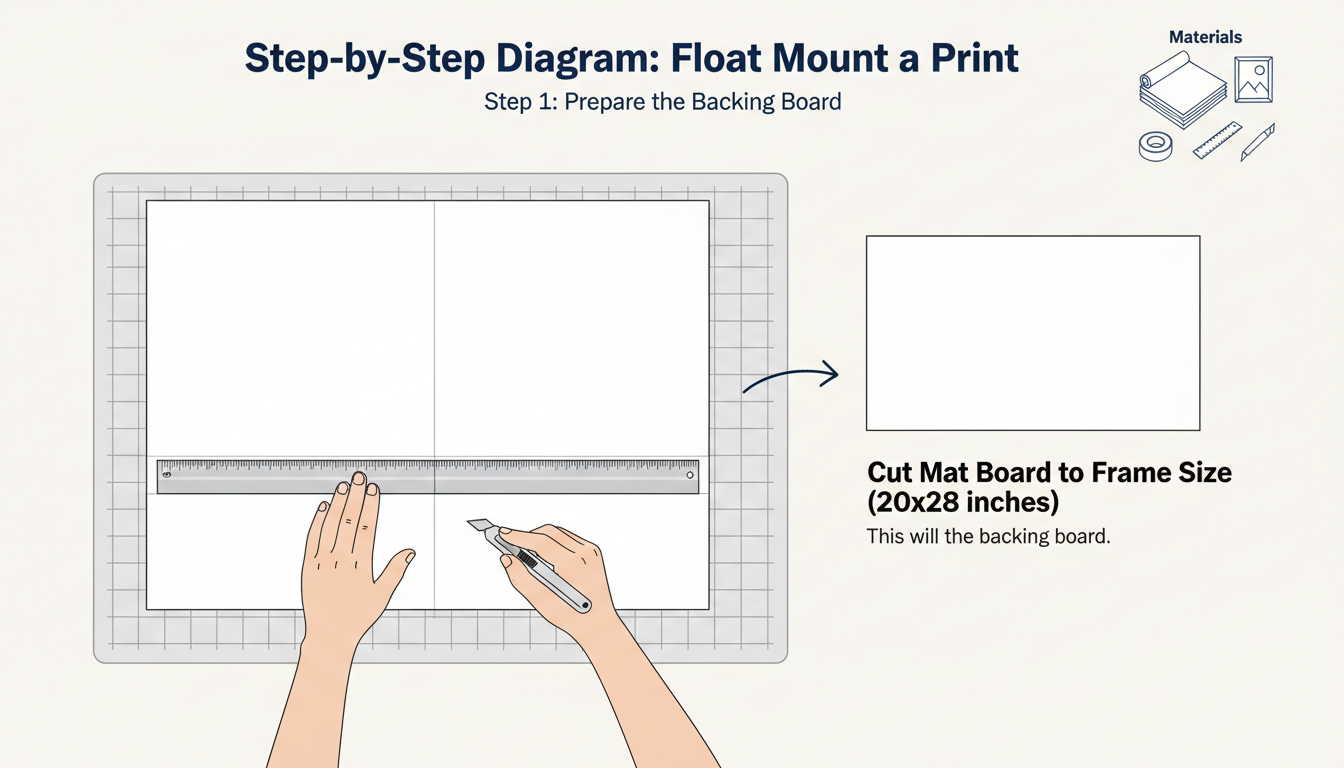 Step-by-Step Diagram: Float Mount a Print

Step 1: Prepare the Backing Board

Materials

Cut Mat Board to Frame Size (20x28 inches)

This will the backing board.